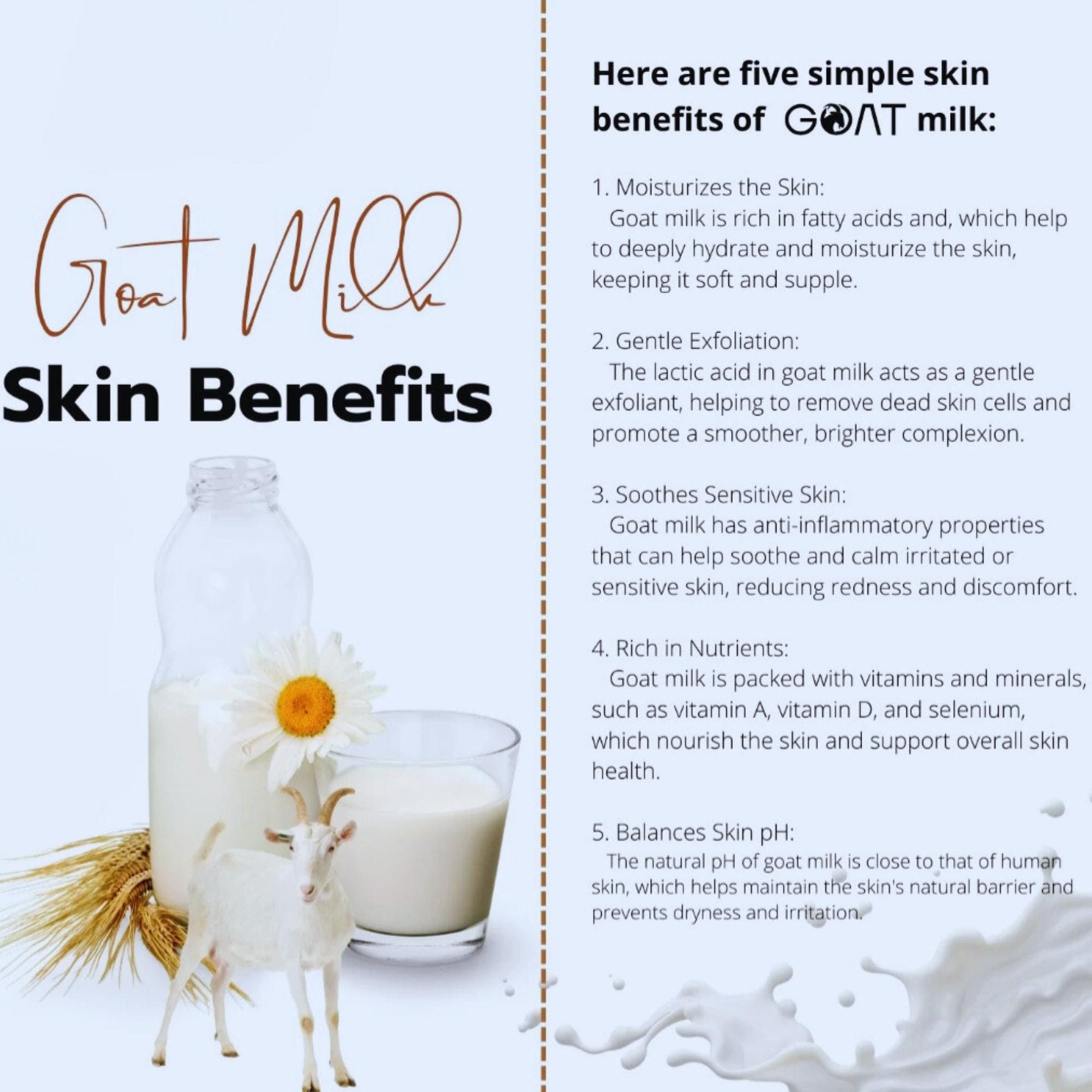 Goat Milk
Skin Benefits

Here are five simple skin benefits of GOAT milk:

1. Moisturizes the Skin:
Goat milk is rich in fatty acids and, which help to deeply hydrate and moisturize the skin, keeping it soft and supple.

2. Gentle Exfoliation:
The lactic acid in goat milk acts as a gentle exfoliant, helping to remove dead skin cells and promote a smoother, brighter complexion.

3. Soothes Sensitive Skin:
Goat milk has anti-inflammatory properties that can help soothe and calm irritated or sensitive skin, reducing redness and discomfort.

4. Rich in Nutrients:
Goat milk is packed with vitamins and minerals, such as vitamin A, vitamin D, and selenium, which nourish the skin and support overall skin health.

5. Balances Skin pH:
The natural pH of goat milk is close to that of human skin, which helps maintain the skin's natural barrier and prevents dryness and irritation.