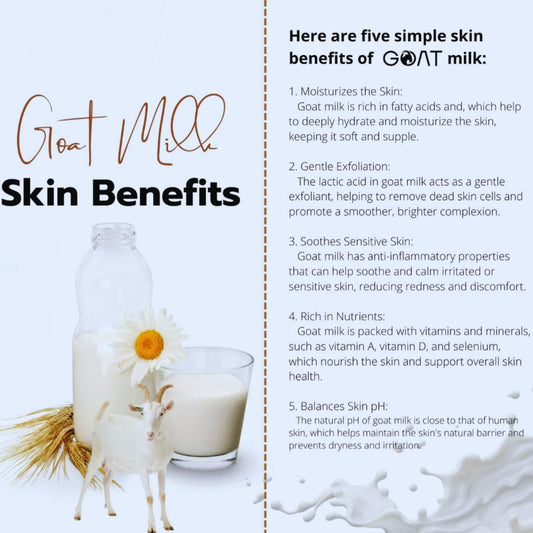 Goat Milk
Skin Benefits

Here are five simple skin benefits of GOAT milk:

1. Moisturizes the Skin:
Goat milk is rich in fatty acids and, which help to deeply hydrate and moisturize the skin, keeping it soft and supple.

2. Gentle Exfoliation:
The lactic acid in goat milk acts as a gentle exfoliant, helping to remove dead skin cells and promote a smoother, brighter complexion.

3. Soothes Sensitive Skin:
Goat milk has anti-inflammatory properties that can help soothe and calm irritated or sensitive skin, reducing redness and discomfort.

4. Rich in Nutrients:
Goat milk is packed with vitamins and minerals, such as vitamin A, vitamin D, and selenium, which nourish the skin and support overall skin health.

5. Balances Skin pH:
The natural pH of goat milk is close to that of human skin, which helps maintain the skin's natural barrier and prevents dryness and irritation.